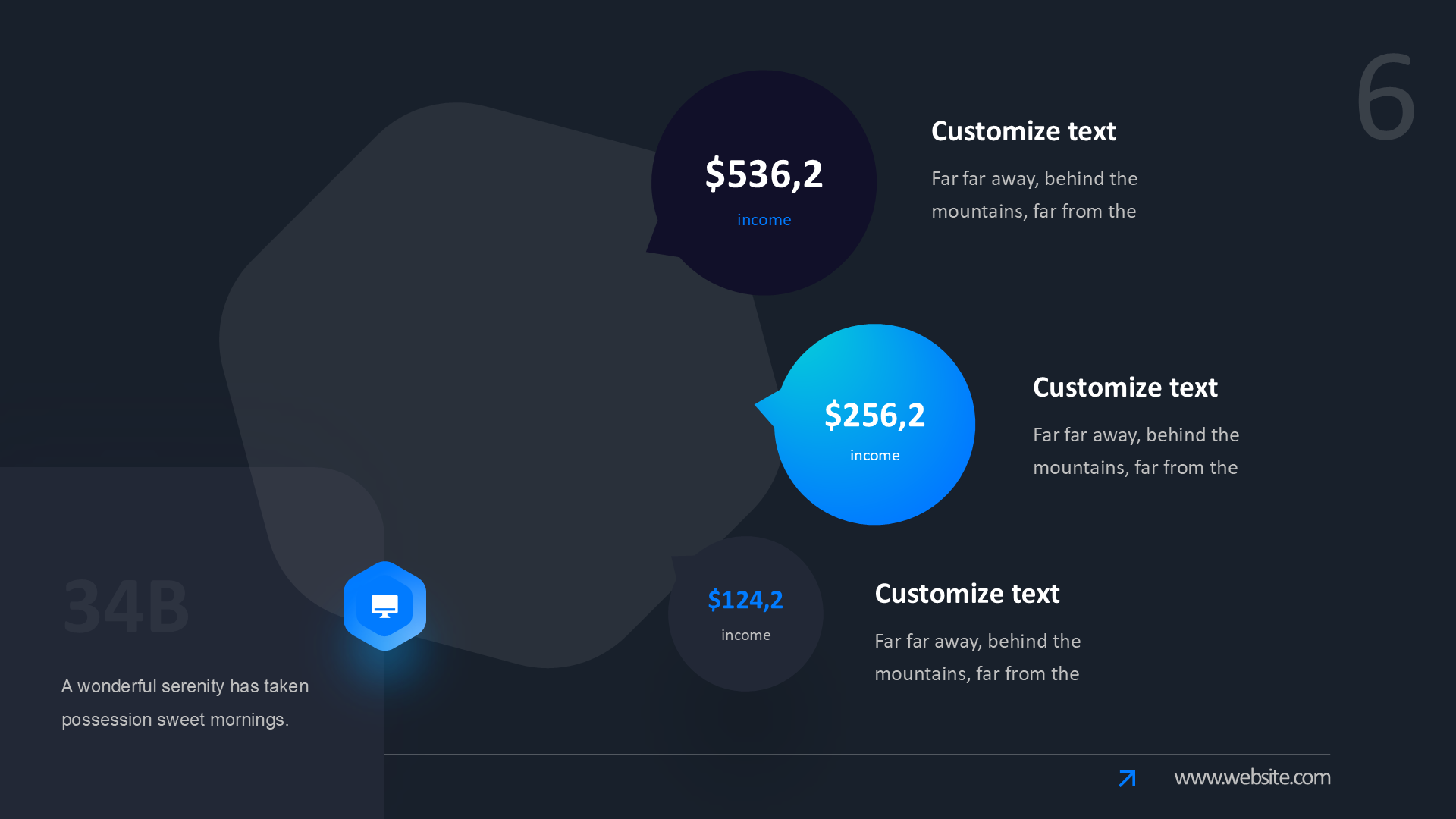 6

$536,2

income

Customize text

Far far away, behind the mountains, far from the

$256,2

income

Customize text

Far far away, behind the mountains, far from the

34B

A wonderful serenity has taken possession sweet mornings.

$124,2

income

Customize text

Far far away, behind the mountains, far from the

www.website.com